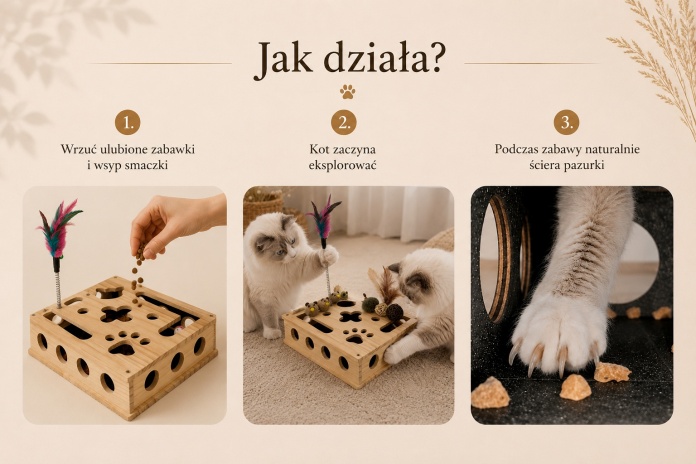 Jak działa?

1.
Wrzuć ulubione zabawki i wsyp smaczki

2.
Kot zaczyna eksplorować

3.
Podczas zabawy naturalnie ściera pazurki